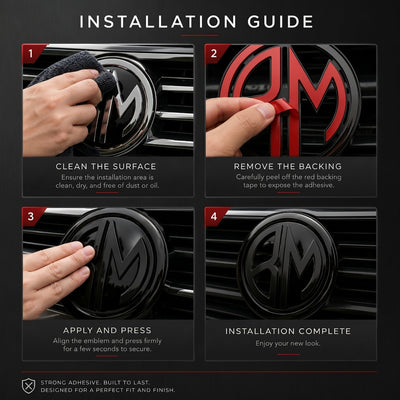 INSTALLATION GUIDE

1

CLEAN THE SURFACE

Ensure the installation area is clean, dry, and free of dust or oil.

2

REMOVE THE BACKING

Carefully peel off the red backing tape to expose the adhesive.

3

APPLY AND PRESS

Align the emblem and press firmly for a few seconds to secure.

4

INSTALLATION COMPLETE

Enjoy your new look.

STRONG ADHESIVE. BUILT TO LAST.
DESIGNED FOR A PERFECT FIT AND FINISH.